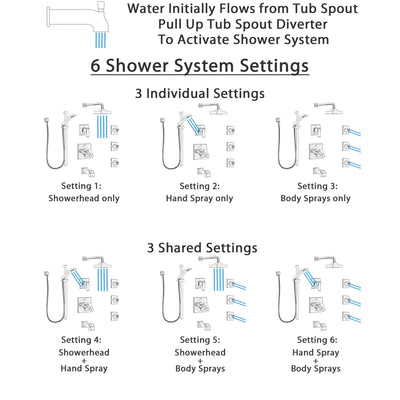 Water Initially Flows from Tub Spout
Pull Up Tub Spout Diverter
To Activate Shower System

6 Shower System Settings

3 Individual Settings

Setting 1:
Showerhead only

Setting 2:
Hand Spray only

Setting 3:
Body Sprays only

3 Shared Settings

Setting 4:
Showerhead
+
Hand Spray

Setting 5:
Showerhead
+
Body Sprays

Setting 6:
Hand Spray
+
Body Sprays