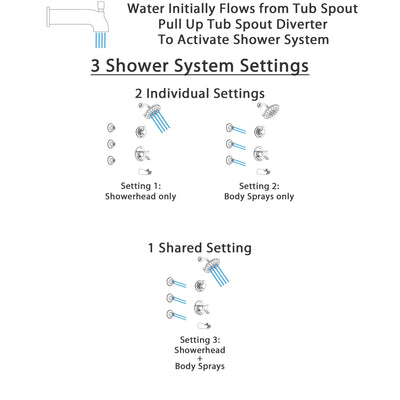 Water Initially Flows from Tub Spout
Pull Up Tub Spout Diverter
To Activate Shower System

3 Shower System Settings

2 Individual Settings

Setting 1:
Showerhead only

Setting 2:
Body Sprays only

1 Shared Setting

Setting 3:
Showerhead
+
Body Sprays