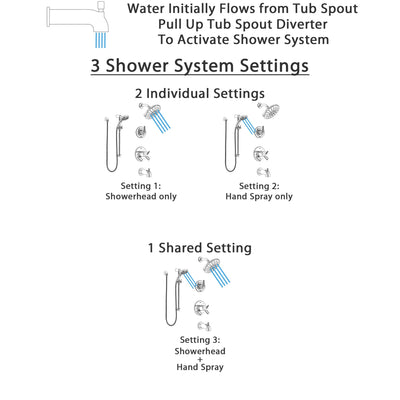 Water Initially Flows from Tub Spout
Pull Up Tub Spout Diverter
To Activate Shower System

3 Shower System Settings

2 Individual Settings

Setting 1:
Showerhead only

Setting 2:
Hand Spray only

1 Shared Setting

Setting 3:
Showerhead
+
Hand Spray