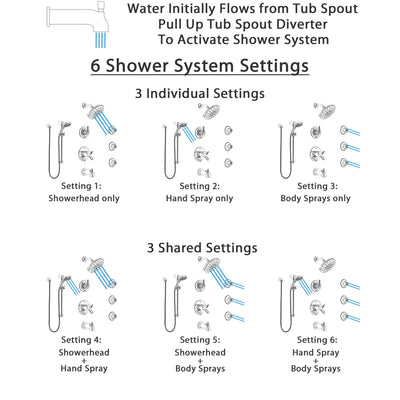 Water Initially Flows from Tub Spout
Pull Up Tub Spout Diverter
To Activate Shower System

6 Shower System Settings

3 Individual Settings

Setting 1:
Showerhead only

Setting 2:
Hand Spray only

Setting 3:
Body Sprays only

3 Shared Settings

Setting 4:
Showerhead
+
Hand Spray

Setting 5:
Showerhead
+
Body Sprays

Setting 6:
Hand Spray
+
Body Sprays