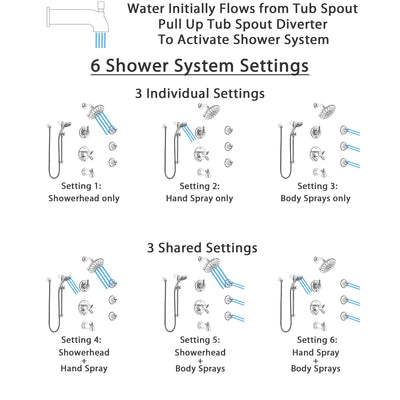 Water Initially Flows from Tub Spout
Pull Up Tub Spout Diverter
To Activate Shower System

6 Shower System Settings

3 Individual Settings

Setting 1:
Showerhead only

Setting 2:
Hand Spray only

Setting 3:
Body Sprays only

3 Shared Settings

Setting 4:
Showerhead
+
Hand Spray

Setting 5:
Showerhead
+
Body Sprays

Setting 6:
Hand Spray
+
Body Sprays