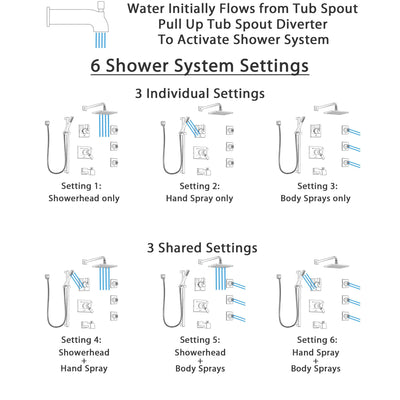 Water Initially Flows from Tub Spout
Pull Up Tub Spout Diverter
To Activate Shower System

6 Shower System Settings

3 Individual Settings

Setting 1:
Showerhead only

Setting 2:
Hand Spray only

Setting 3:
Body Sprays only

3 Shared Settings

Setting 4:
Showerhead
+
Hand Spray

Setting 5:
Showerhead
+
Body Sprays

Setting 6:
Hand Spray
+
Body Sprays