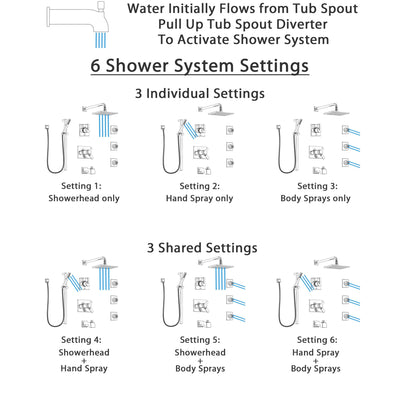 Water Initially Flows from Tub Spout
Pull Up Tub Spout Diverter
To Activate Shower System

6 Shower System Settings

3 Individual Settings

Setting 1:
Showerhead only

Setting 2:
Hand Spray only

Setting 3:
Body Sprays only

3 Shared Settings

Setting 4:
Showerhead
+
Hand Spray

Setting 5:
Showerhead
+
Body Sprays

Setting 6:
Hand Spray
+
Body Sprays