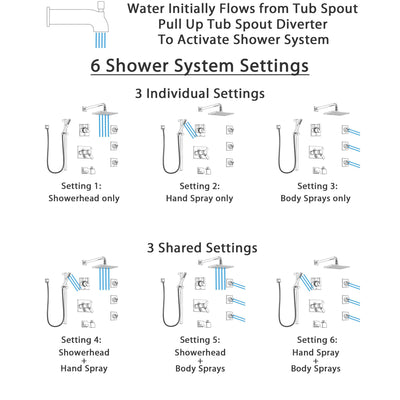 Water Initially Flows from Tub Spout
Pull Up Tub Spout Diverter
To Activate Shower System

6 Shower System Settings

3 Individual Settings

Setting 1:
Showerhead only

Setting 2:
Hand Spray only

Setting 3:
Body Sprays only

3 Shared Settings

Setting 4:
Showerhead
+
Hand Spray

Setting 5:
Showerhead
+
Body Sprays

Setting 6:
Hand Spray
+
Body Sprays