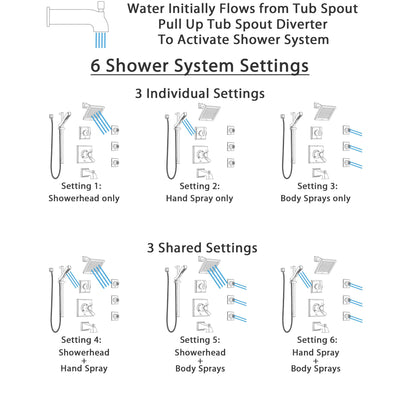 Water Initially Flows from Tub Spout
Pull Up Tub Spout Diverter
To Activate Shower System

6 Shower System Settings

3 Individual Settings

Setting 1:
Showerhead only

Setting 2:
Hand Spray only

Setting 3:
Body Sprays only

3 Shared Settings

Setting 4:
Showerhead
+
Hand Spray

Setting 5:
Showerhead
+
Body Sprays

Setting 6:
Hand Spray
+
Body Sprays