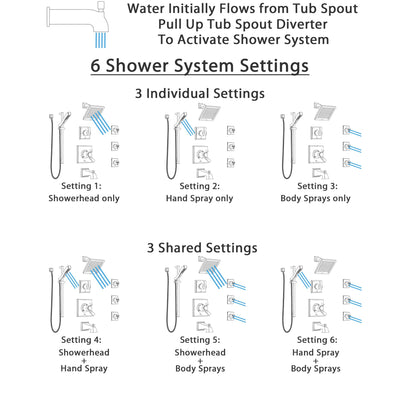 Water Initially Flows from Tub Spout
Pull Up Tub Spout Diverter
To Activate Shower System

6 Shower System Settings

3 Individual Settings

Setting 1:
Showerhead only

Setting 2:
Hand Spray only

Setting 3:
Body Sprays only

3 Shared Settings

Setting 4:
Showerhead
+
Hand Spray

Setting 5:
Showerhead
+
Body Sprays

Setting 6:
Hand Spray
+
Body Sprays