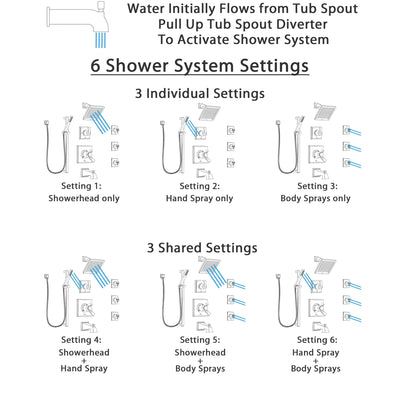 Water Initially Flows from Tub Spout
Pull Up Tub Spout Diverter
To Activate Shower System

6 Shower System Settings

3 Individual Settings

Setting 1:
Showerhead only

Setting 2:
Hand Spray only

Setting 3:
Body Sprays only

3 Shared Settings

Setting 4:
Showerhead
+
Hand Spray

Setting 5:
Showerhead
+
Body Sprays

Setting 6:
Hand Spray
+
Body Sprays