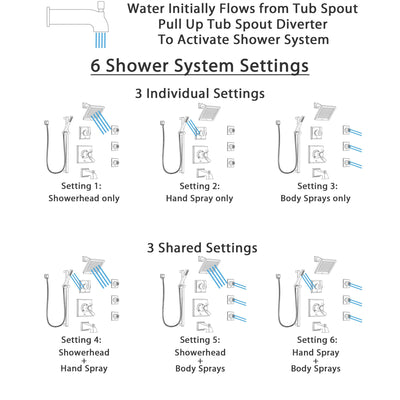 Water Initially Flows from Tub Spout
Pull Up Tub Spout Diverter
To Activate Shower System

6 Shower System Settings

3 Individual Settings

Setting 1:
Showerhead only

Setting 2:
Hand Spray only

Setting 3:
Body Sprays only

3 Shared Settings

Setting 4:
Showerhead
+
Hand Spray

Setting 5:
Showerhead
+
Body Sprays

Setting 6:
Hand Spray
+
Body Sprays