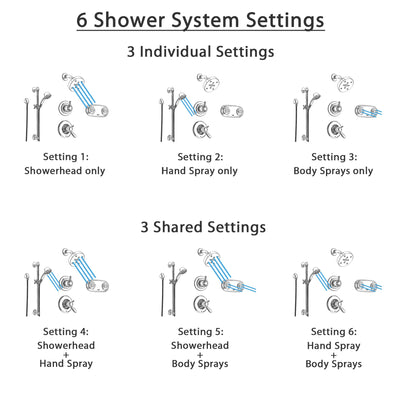 6 Shower System Settings

3 Individual Settings

Setting 1:
Showerhead only

Setting 2:
Hand Spray only

Setting 3:
Body Sprays only

3 Shared Settings

Setting 4:
Showerhead
+
Hand Spray

Setting 5:
Showerhead
+
Body Sprays

Setting 6:
Hand Spray
+
Body Sprays