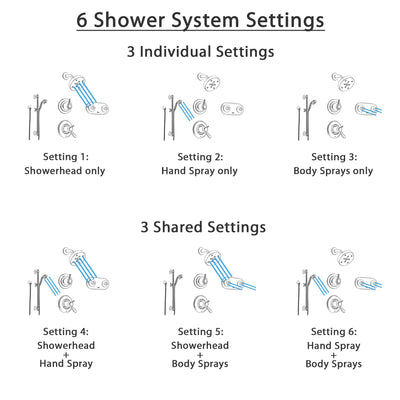 6 Shower System Settings

3 Individual Settings

Setting 1:
Showerhead only

Setting 2:
Hand Spray only

Setting 3:
Body Sprays only

3 Shared Settings

Setting 4:
Showerhead
+
Hand Spray

Setting 5:
Showerhead
+
Body Sprays

Setting 6:
Hand Spray
+
Body Sprays