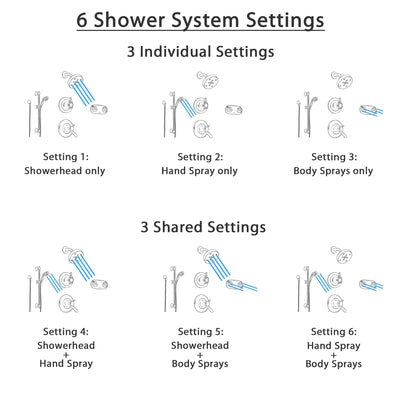 6 Shower System Settings

3 Individual Settings

Setting 1:
Showerhead only

Setting 2:
Hand Spray only

Setting 3:
Body Sprays only

3 Shared Settings

Setting 4:
Showerhead
+
Hand Spray

Setting 5:
Showerhead
+
Body Sprays

Setting 6:
Hand Spray
+
Body Sprays