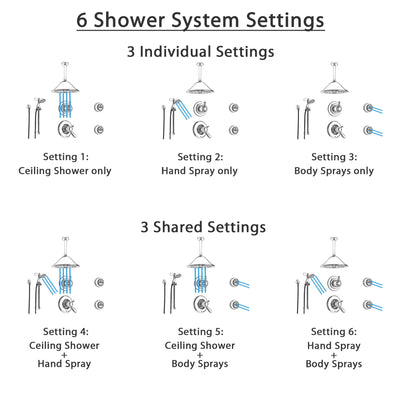 6 Shower System Settings

3 Individual Settings

Setting 1:
Ceiling Shower only

Setting 2:
Hand Spray only

Setting 3:
Body Sprays only

3 Shared Settings

Setting 4:
Ceiling Shower
+
Hand Spray

Setting 5:
Ceiling Shower
+
Body Sprays

Setting 6:
Hand Spray
+
Body Sprays