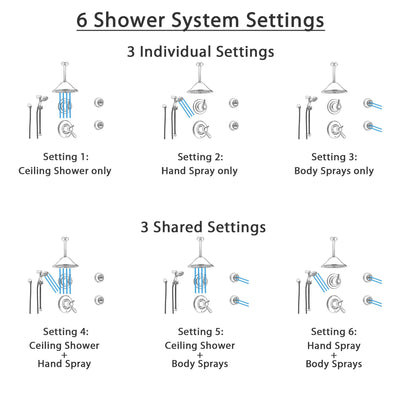 6 Shower System Settings

3 Individual Settings

Setting 1:
Ceiling Shower only

Setting 2:
Hand Spray only

Setting 3:
Body Sprays only

3 Shared Settings

Setting 4:
Ceiling Shower
+
Hand Spray

Setting 5:
Ceiling Shower
+
Body Sprays

Setting 6:
Hand Spray
+
Body Sprays