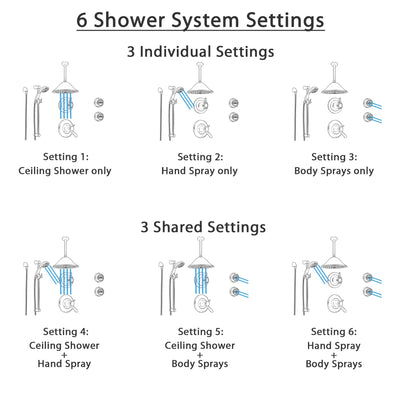 6 Shower System Settings

3 Individual Settings

Setting 1:
Ceiling Shower only

Setting 2:
Hand Spray only

Setting 3:
Body Sprays only

3 Shared Settings

Setting 4:
Ceiling Shower
+
Hand Spray

Setting 5:
Ceiling Shower
+
Body Sprays

Setting 6:
Hand Spray
+
Body Sprays