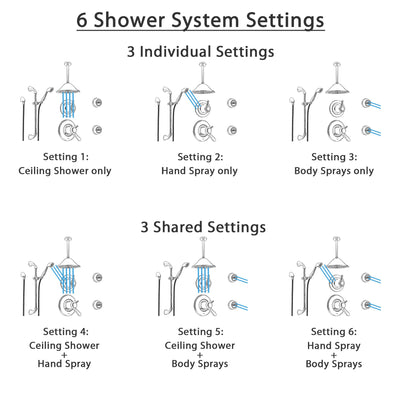 6 Shower System Settings

3 Individual Settings

Setting 1:
Ceiling Shower only

Setting 2:
Hand Spray only

Setting 3:
Body Sprays only

3 Shared Settings

Setting 4:
Ceiling Shower
+
Hand Spray

Setting 5:
Ceiling Shower
+
Body Sprays

Setting 6:
Hand Spray
+
Body Sprays