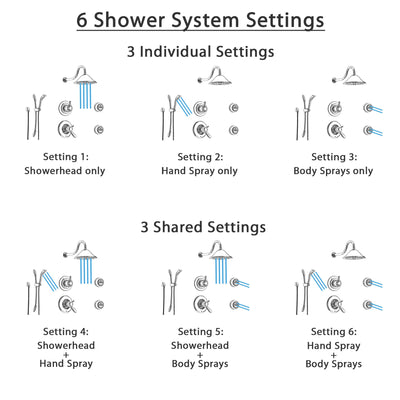 6 Shower System Settings

3 Individual Settings

Setting 1:
Showerhead only

Setting 2:
Hand Spray only

Setting 3:
Body Sprays only

3 Shared Settings

Setting 4:
Showerhead
+
Hand Spray

Setting 5:
Showerhead
+
Body Sprays

Setting 6:
Hand Spray
+
Body Sprays