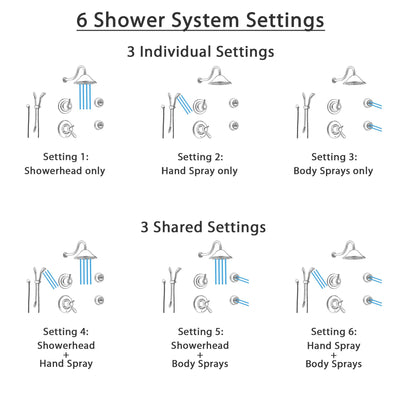 6 Shower System Settings

3 Individual Settings

Setting 1:
Showerhead only

Setting 2:
Hand Spray only

Setting 3:
Body Sprays only

3 Shared Settings

Setting 4:
Showerhead
+
Hand Spray

Setting 5:
Showerhead
+
Body Sprays

Setting 6:
Hand Spray
+
Body Sprays