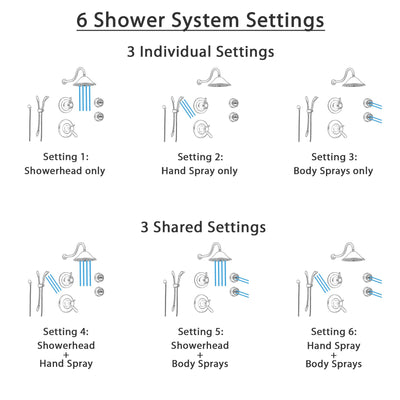 6 Shower System Settings

3 Individual Settings

Setting 1:
Showerhead only

Setting 2:
Hand Spray only

Setting 3:
Body Sprays only

3 Shared Settings

Setting 4:
Showerhead
+
Hand Spray

Setting 5:
Showerhead
+
Body Sprays

Setting 6:
Hand Spray
+
Body Sprays