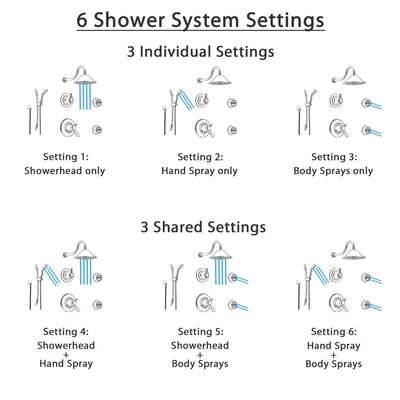 6 Shower System Settings

3 Individual Settings

Setting 1:
Showerhead only

Setting 2:
Hand Spray only

Setting 3:
Body Sprays only

3 Shared Settings

Setting 4:
Showerhead
+
Hand Spray

Setting 5:
Showerhead
+
Body Sprays

Setting 6:
Hand Spray
+
Body Sprays