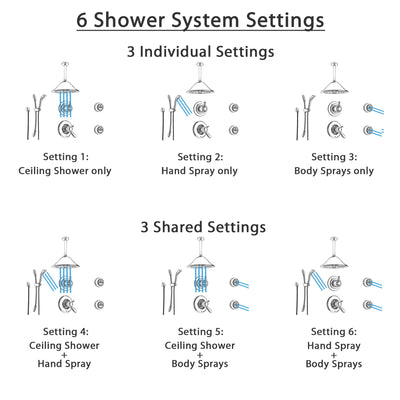 6 Shower System Settings

3 Individual Settings

Setting 1:
Ceiling Shower only

Setting 2:
Hand Spray only

Setting 3:
Body Sprays only

3 Shared Settings

Setting 4:
Ceiling Shower
+
Hand Spray

Setting 5:
Ceiling Shower
+
Body Sprays

Setting 6:
Hand Spray
+
Body Sprays