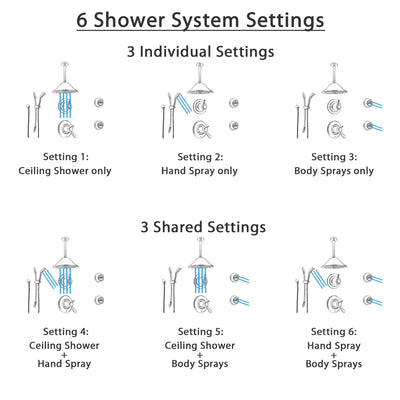 6 Shower System Settings

3 Individual Settings

Setting 1:
Ceiling Shower only

Setting 2:
Hand Spray only

Setting 3:
Body Sprays only

3 Shared Settings

Setting 4:
Ceiling Shower
+
Hand Spray

Setting 5:
Ceiling Shower
+
Body Sprays

Setting 6:
Hand Spray
+
Body Sprays