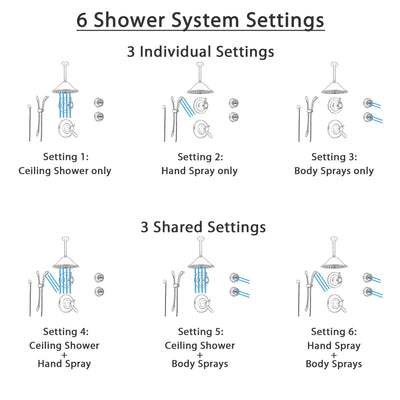 6 Shower System Settings

3 Individual Settings

Setting 1:
Ceiling Shower only

Setting 2:
Hand Spray only

Setting 3:
Body Sprays only

3 Shared Settings

Setting 4:
Ceiling Shower
+
Hand Spray

Setting 5:
Ceiling Shower
+
Body Sprays

Setting 6:
Hand Spray
+
Body Sprays