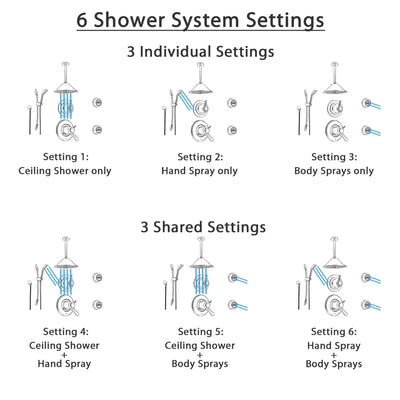 6 Shower System Settings

3 Individual Settings

Setting 1:
Ceiling Shower only

Setting 2:
Hand Spray only

Setting 3:
Body Sprays only

3 Shared Settings

Setting 4:
Ceiling Shower
+
Hand Spray

Setting 5:
Ceiling Shower
+
Body Sprays

Setting 6:
Hand Spray
+
Body Sprays