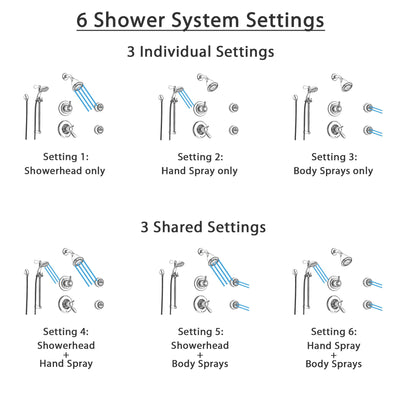 6 Shower System Settings

3 Individual Settings

Setting 1:
Showerhead only

Setting 2:
Hand Spray only

Setting 3:
Body Sprays only

3 Shared Settings

Setting 4:
Showerhead
+
Hand Spray

Setting 5:
Showerhead
+
Body Sprays

Setting 6:
Hand Spray
+
Body Sprays