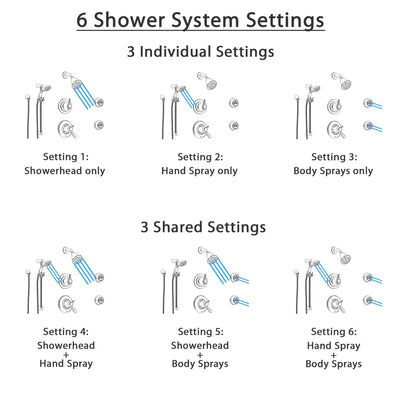 6 Shower System Settings

3 Individual Settings

Setting 1:
Showerhead only

Setting 2:
Hand Spray only

Setting 3:
Body Sprays only

3 Shared Settings

Setting 4:
Showerhead
+
Hand Spray

Setting 5:
Showerhead
+
Body Sprays

Setting 6:
Hand Spray
+
Body Sprays