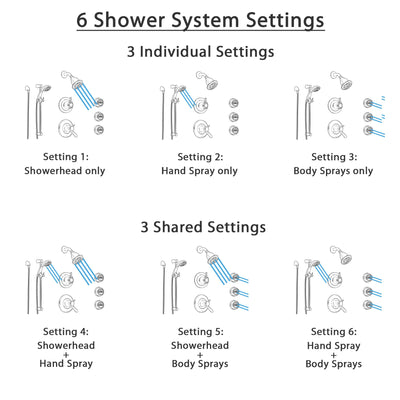 6 Shower System Settings

3 Individual Settings

Setting 1:
Showerhead only

Setting 2:
Hand Spray only

Setting 3:
Body Sprays only

3 Shared Settings

Setting 4:
Showerhead
+
Hand Spray

Setting 5:
Showerhead
+
Body Sprays

Setting 6:
Hand Spray
+
Body Sprays