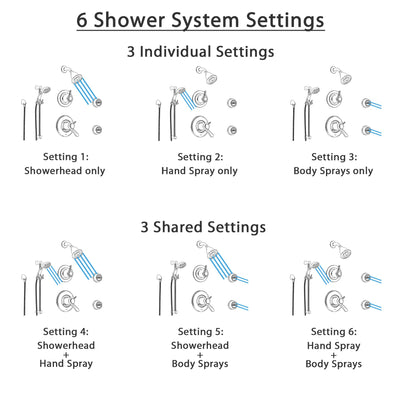 6 Shower System Settings

3 Individual Settings

Setting 1:
Showerhead only

Setting 2:
Hand Spray only

Setting 3:
Body Sprays only

3 Shared Settings

Setting 4:
Showerhead
+
Hand Spray

Setting 5:
Showerhead
+
Body Sprays

Setting 6:
Hand Spray
+
Body Sprays