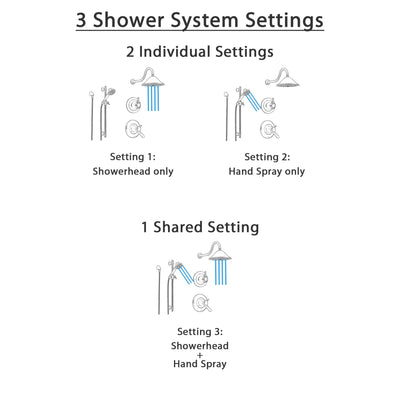 3 Shower System Settings

2 Individual Settings

Setting 1:
Showerhead only

Setting 2:
Hand Spray only

1 Shared Setting

Setting 3:
Showerhead
+
Hand Spray