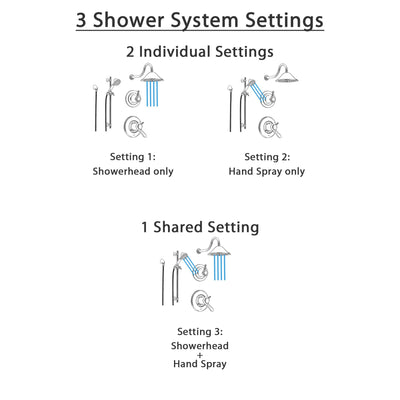 3 Shower System Settings

2 Individual Settings

Setting 1:
Showerhead only

Setting 2:
Hand Spray only

1 Shared Setting

Setting 3:
Showerhead
+
Hand Spray