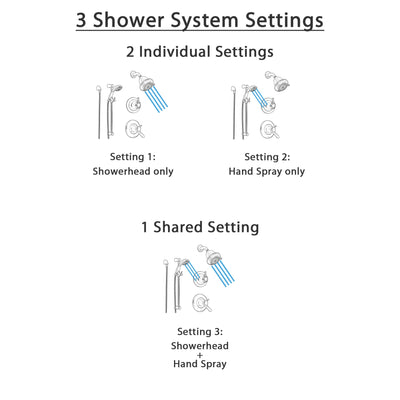 3 Shower System Settings

2 Individual Settings

Setting 1:
Showerhead only

Setting 2:
Hand Spray only

1 Shared Setting

Setting 3:
Showerhead
+
Hand Spray