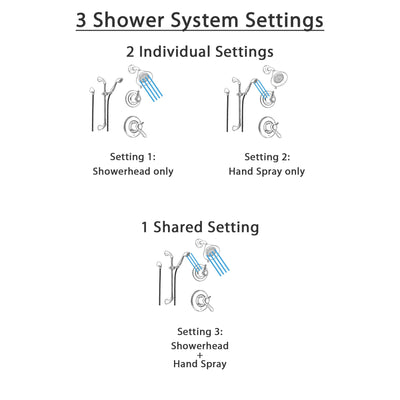 3 Shower System Settings

2 Individual Settings

Setting 1:
Showerhead only

Setting 2:
Hand Spray only

1 Shared Setting

Setting 3:
Showerhead
+
Hand Spray