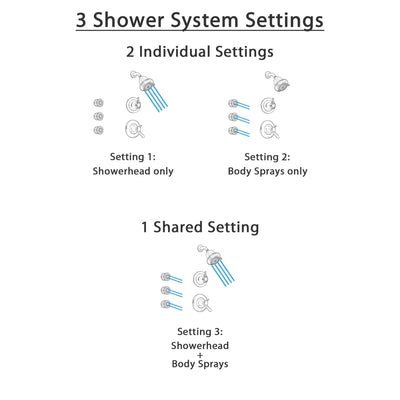 3 Shower System Settings

2 Individual Settings

Setting 1:
Showerhead only

Setting 2:
Body Sprays only

1 Shared Setting

Setting 3:
Showerhead
+
Body Sprays