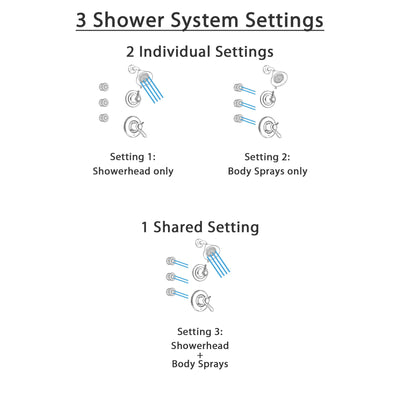 3 Shower System Settings

2 Individual Settings

Setting 1:
Showerhead only

Setting 2:
Body Sprays only

1 Shared Setting

Setting 3:
Showerhead
+
Body Sprays