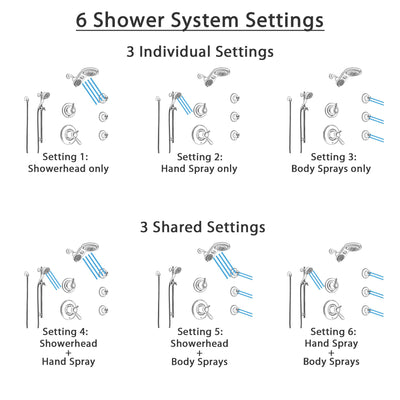 6 Shower System Settings

3 Individual Settings

Setting 1:
Showerhead only

Setting 2:
Hand Spray only

Setting 3:
Body Sprays only

3 Shared Settings

Setting 4:
Showerhead
+
Hand Spray

Setting 5:
Showerhead
+
Body Sprays

Setting 6:
Hand Spray
+
Body Sprays