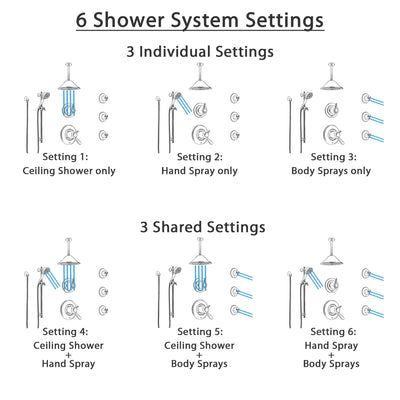 6 Shower System Settings

3 Individual Settings

Setting 1:
Ceiling Shower only

Setting 2:
Hand Spray only

Setting 3:
Body Sprays only

3 Shared Settings

Setting 4:
Ceiling Shower
+
Hand Spray

Setting 5:
Ceiling Shower
+
Body Sprays

Setting 6:
Hand Spray
+
Body Sprays