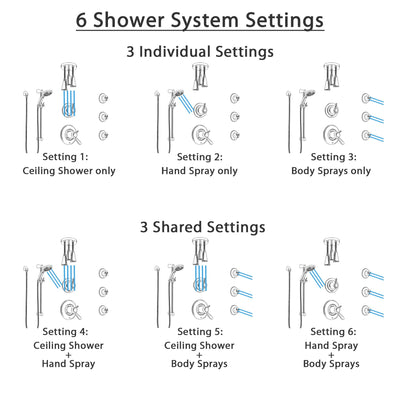 6 Shower System Settings

3 Individual Settings

Setting 1:
Ceiling Shower only

Setting 2:
Hand Spray only

Setting 3:
Body Sprays only

3 Shared Settings

Setting 4:
Ceiling Shower
+
Hand Spray

Setting 5:
Ceiling Shower
+
Body Sprays

Setting 6:
Hand Spray
+
Body Sprays