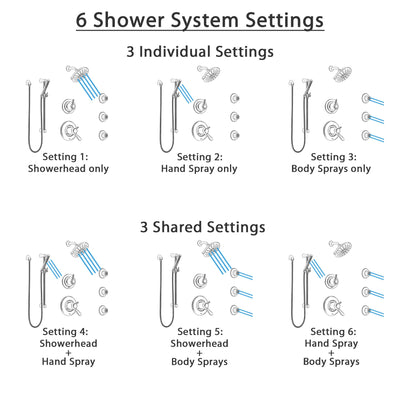 6 Shower System Settings

3 Individual Settings

Setting 1:
Showerhead only

Setting 2:
Hand Spray only

Setting 3:
Body Sprays only

3 Shared Settings

Setting 4:
Showerhead
+
Hand Spray

Setting 5:
Showerhead
+
Body Sprays

Setting 6:
Hand Spray
+
Body Sprays