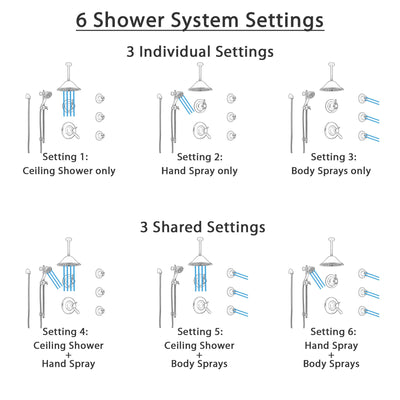 6 Shower System Settings

3 Individual Settings

Setting 1:
Ceiling Shower only

Setting 2:
Hand Spray only

Setting 3:
Body Sprays only

3 Shared Settings

Setting 4:
Ceiling Shower
+
Hand Spray

Setting 5:
Ceiling Shower
+
Body Sprays

Setting 6:
Hand Spray
+
Body Sprays