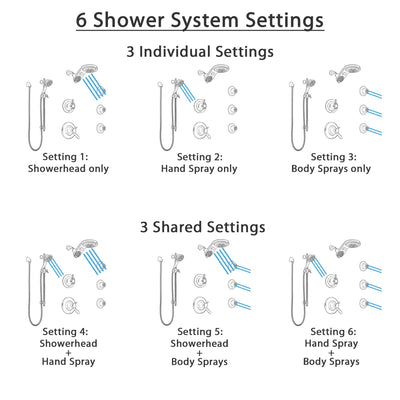 6 Shower System Settings

3 Individual Settings

Setting 1:
Showerhead only

Setting 2:
Hand Spray only

Setting 3:
Body Sprays only

3 Shared Settings

Setting 4:
Showerhead
+
Hand Spray

Setting 5:
Showerhead
+
Body Sprays

Setting 6:
Hand Spray
+
Body Sprays