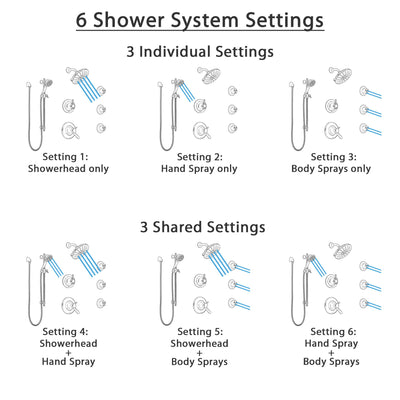 6 Shower System Settings

3 Individual Settings

Setting 1:
Showerhead only

Setting 2:
Hand Spray only

Setting 3:
Body Sprays only

3 Shared Settings

Setting 4:
Showerhead
+
Hand Spray

Setting 5:
Showerhead
+
Body Sprays

Setting 6:
Hand Spray
+
Body Sprays