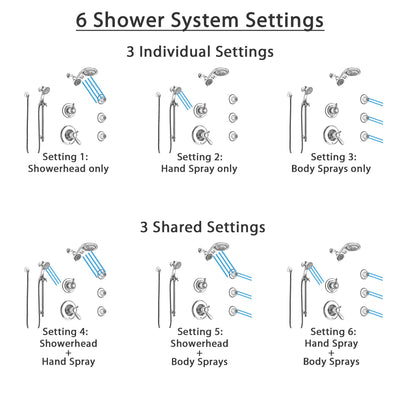 6 Shower System Settings

3 Individual Settings

Setting 1:
Showerhead only

Setting 2:
Hand Spray only

Setting 3:
Body Sprays only

3 Shared Settings

Setting 4:
Showerhead
+
Hand Spray

Setting 5:
Showerhead
+
Body Sprays

Setting 6:
Hand Spray
+
Body Sprays