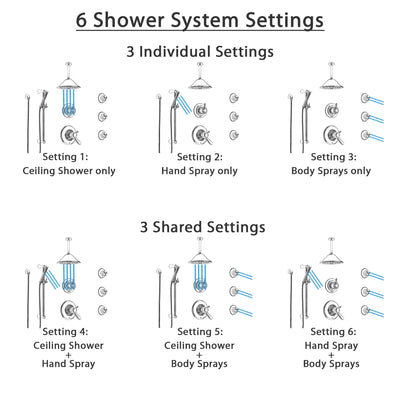 6 Shower System Settings

3 Individual Settings

Setting 1:
Ceiling Shower only

Setting 2:
Hand Spray only

Setting 3:
Body Sprays only

3 Shared Settings

Setting 4:
Ceiling Shower
+
Hand Spray

Setting 5:
Ceiling Shower
+
Body Sprays

Setting 6:
Hand Spray
+
Body Sprays