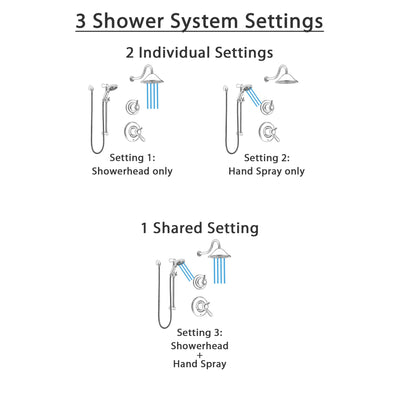 3 Shower System Settings

2 Individual Settings

Setting 1:
Showerhead only

Setting 2:
Hand Spray only

1 Shared Setting

Setting 3:
Showerhead
+
Hand Spray