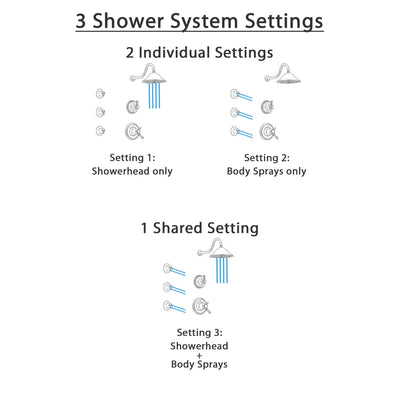 3 Shower System Settings

2 Individual Settings

Setting 1:
Showerhead only

Setting 2:
Body Sprays only

1 Shared Setting

Setting 3:
Showerhead
+
Body Sprays