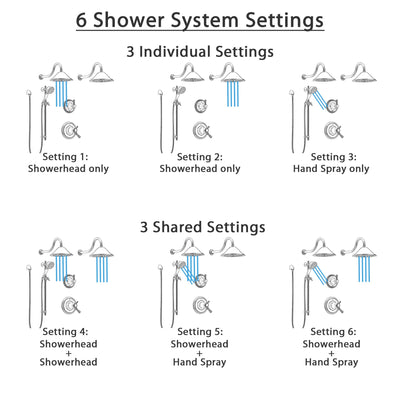 6 Shower System Settings

3 Individual Settings

Setting 1:
Showerhead only

Setting 2:
Showerhead only

Setting 3:
Hand Spray only

3 Shared Settings

Setting 4:
Showerhead
+
Showerhead

Setting 5:
Showerhead
+
Hand Spray

Setting 6:
Showerhead
+
Hand Spray