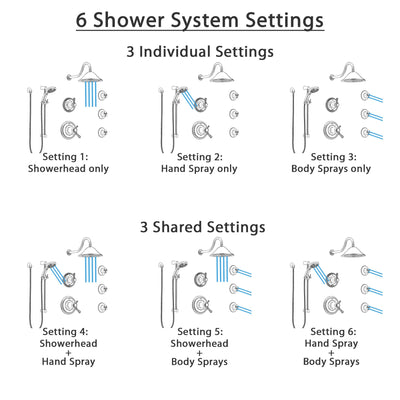 6 Shower System Settings

3 Individual Settings

Setting 1:
Showerhead only

Setting 2:
Hand Spray only

Setting 3:
Body Sprays only

3 Shared Settings

Setting 4:
Showerhead
+
Hand Spray

Setting 5:
Showerhead
+
Body Sprays

Setting 6:
Hand Spray
+
Body Sprays